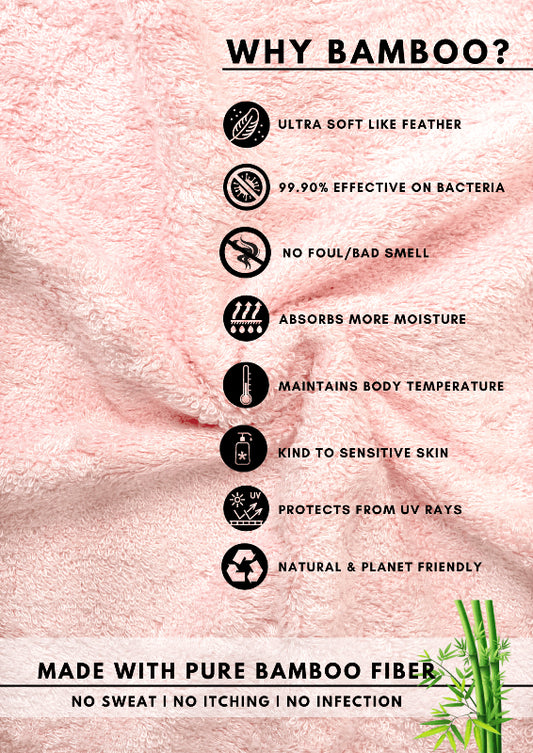 WHY BAMBOO?

ULTRA SOFT LIKE FEATHER

99.90% EFFECTIVE ON BACTERIA

NO FOUL/BAD SMELL

ABSORBS MORE MOISTURE

MAINTAINS BODY TEMPERATURE

KIND TO SENSITIVE SKIN

UV

PROTECTS FROM UV RAYS

NATURAL & PLANET FRIENDLY

MADE WITH PURE BAMBOO FIBER

NO SWEAT | NO ITCHING | NO INFECTION